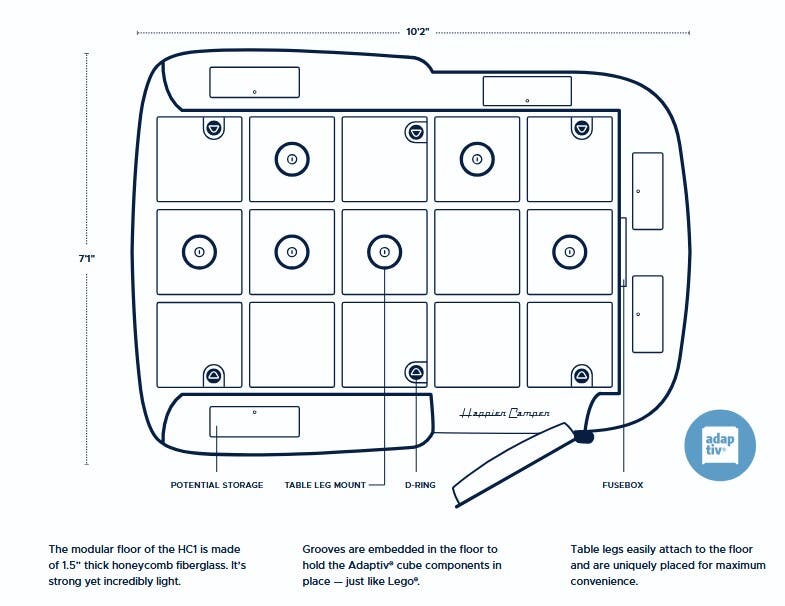 10'2"

7'1"

Happier Camper

adap tiv®

POTENTIAL STORAGE

TABLE LEG MOUNT

D-RING

FUSEBOX

The modular floor of the HC1 is made of 1.5" thick honeycomb fiberglass. It's strong yet incredibly light.

Grooves are embedded in the floor to hold the Adaptiv® cube components in place — just like Lego®.

Table legs easily attach to the floor and are uniquely placed for maximum convenience.